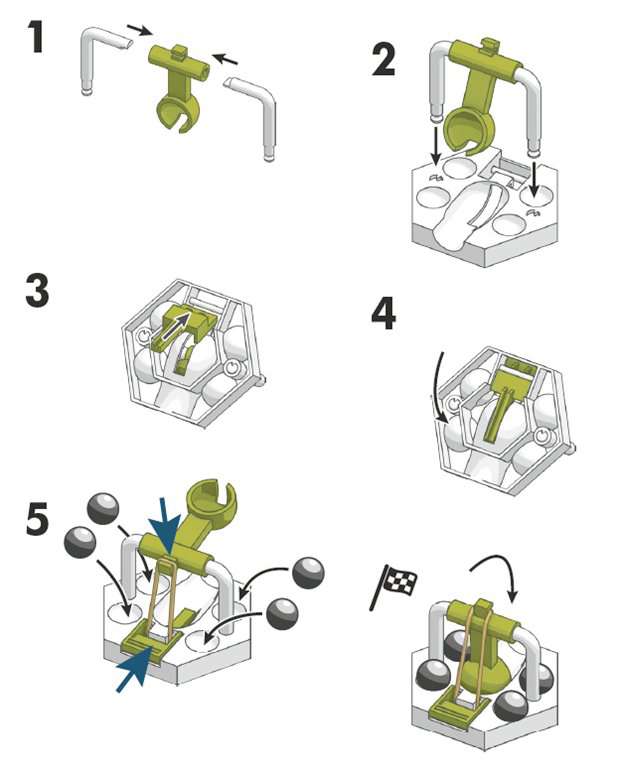 1

2

3

4

5