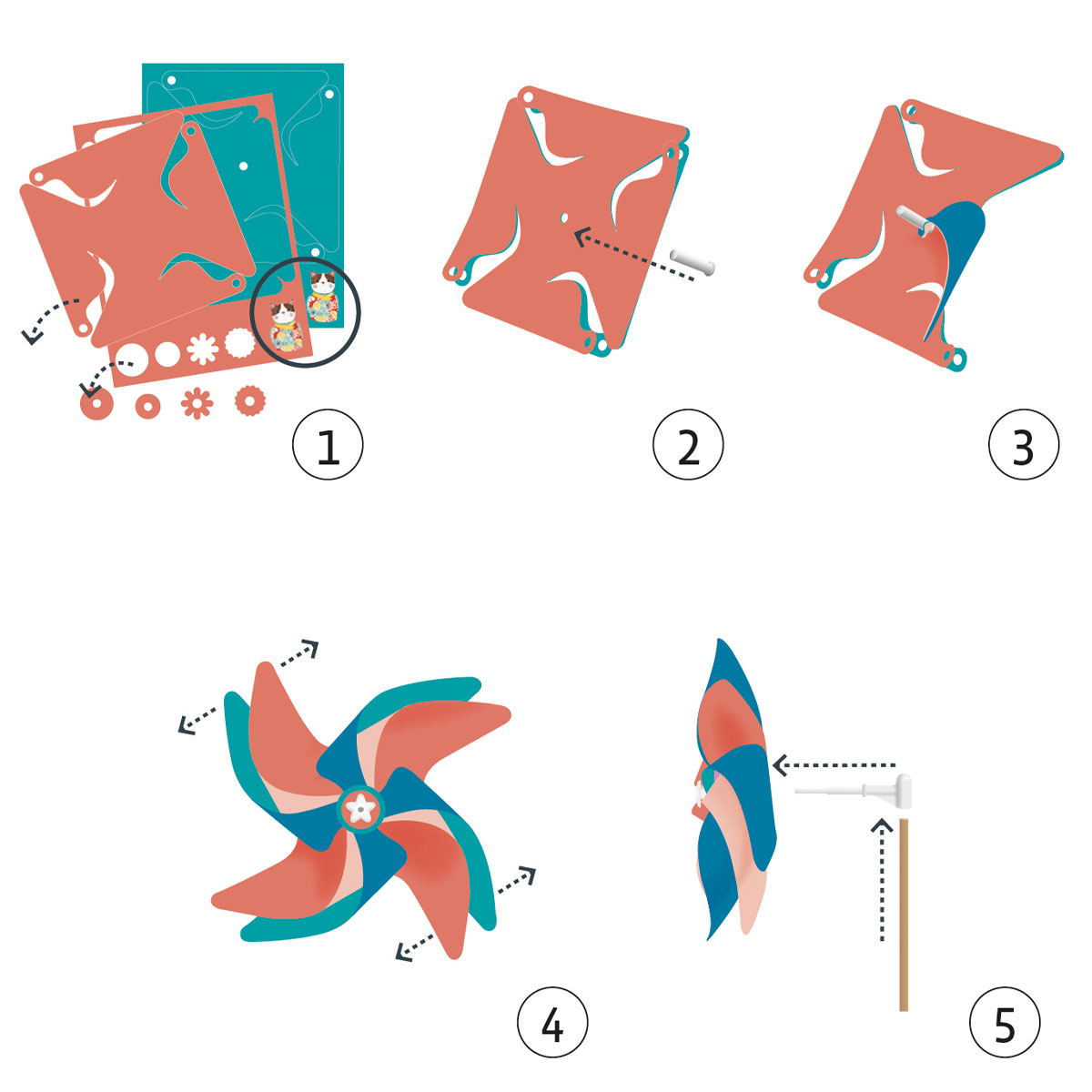 1

2

3

4

5