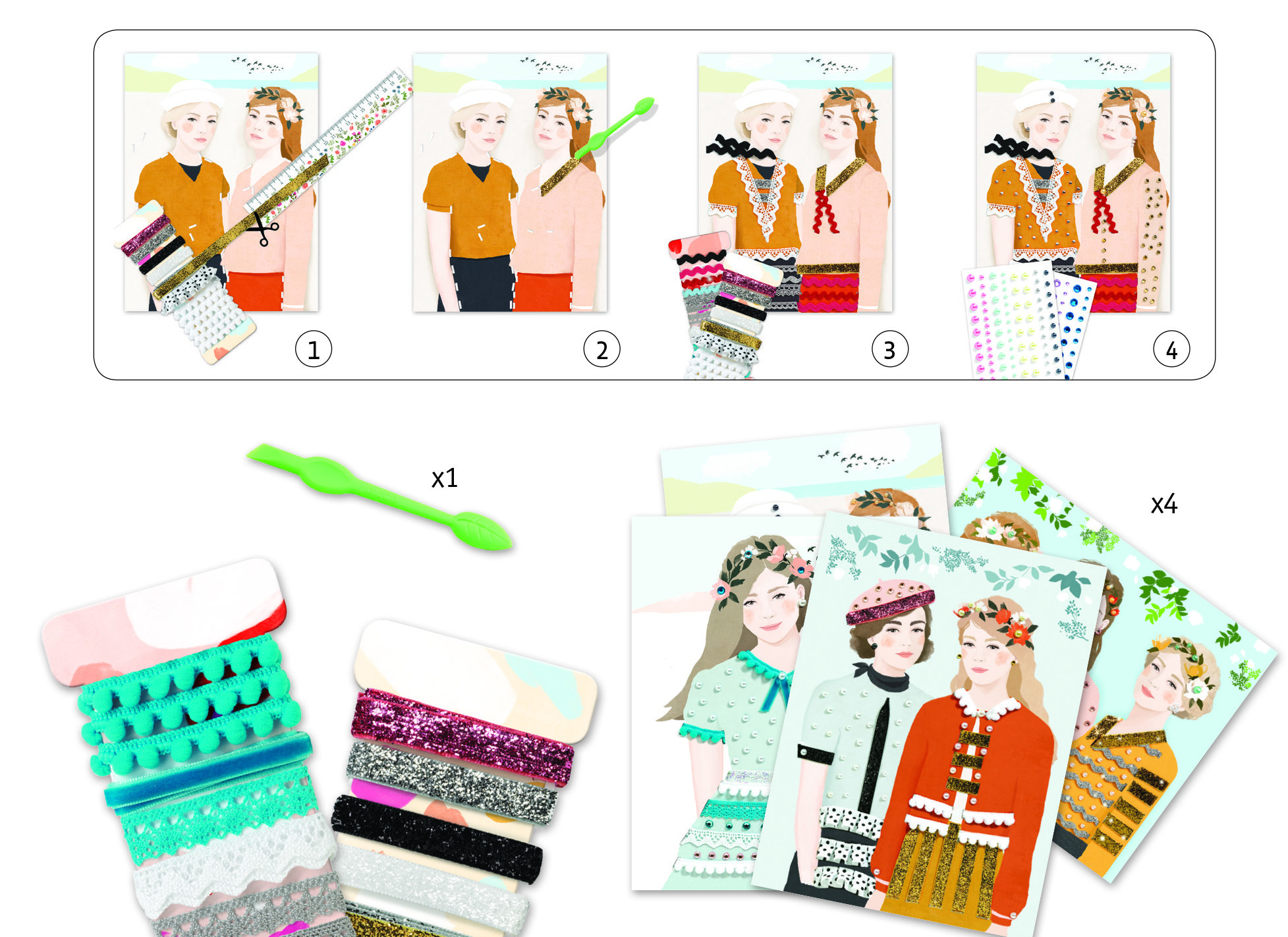 1

2

3

4

x1

x4