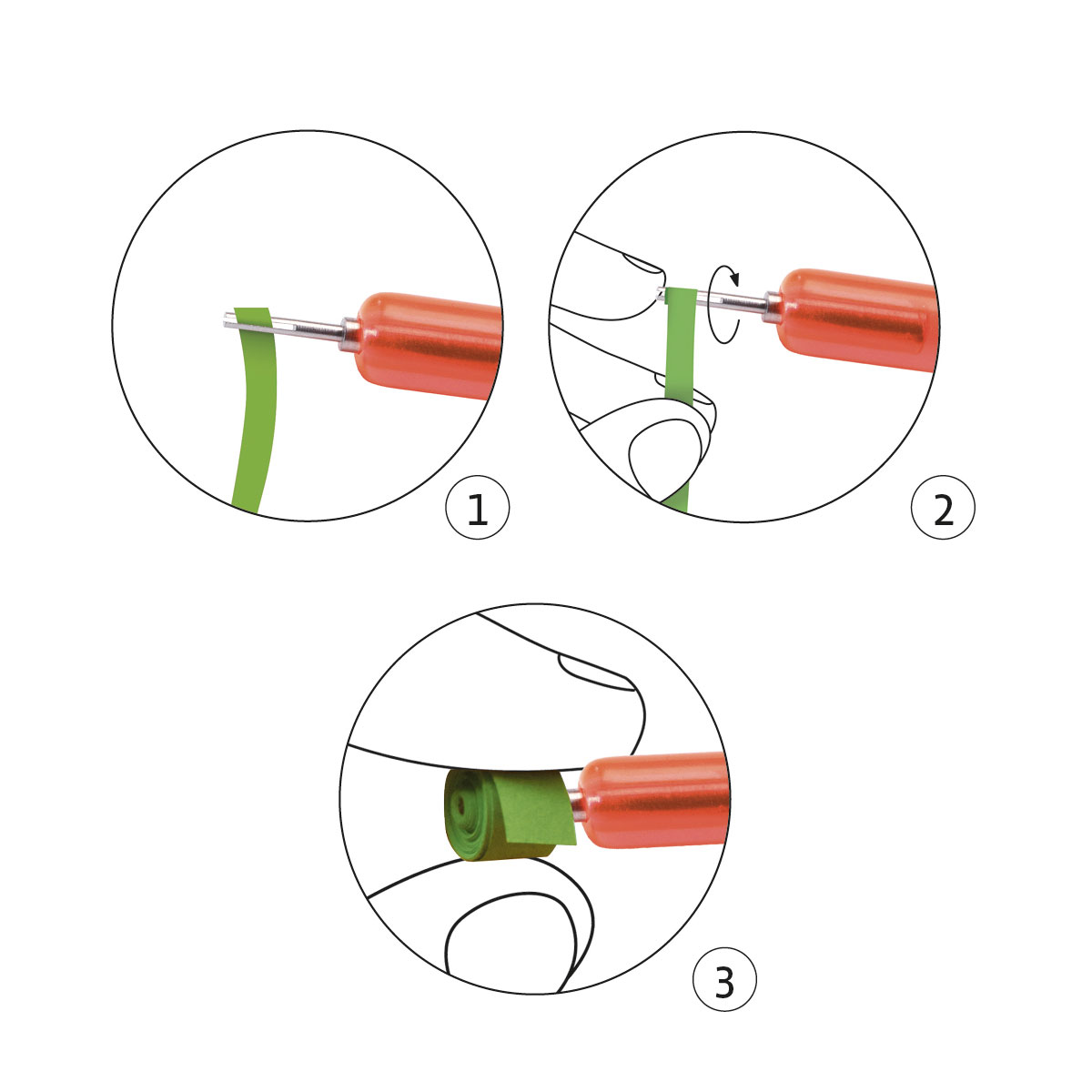 1

2

3