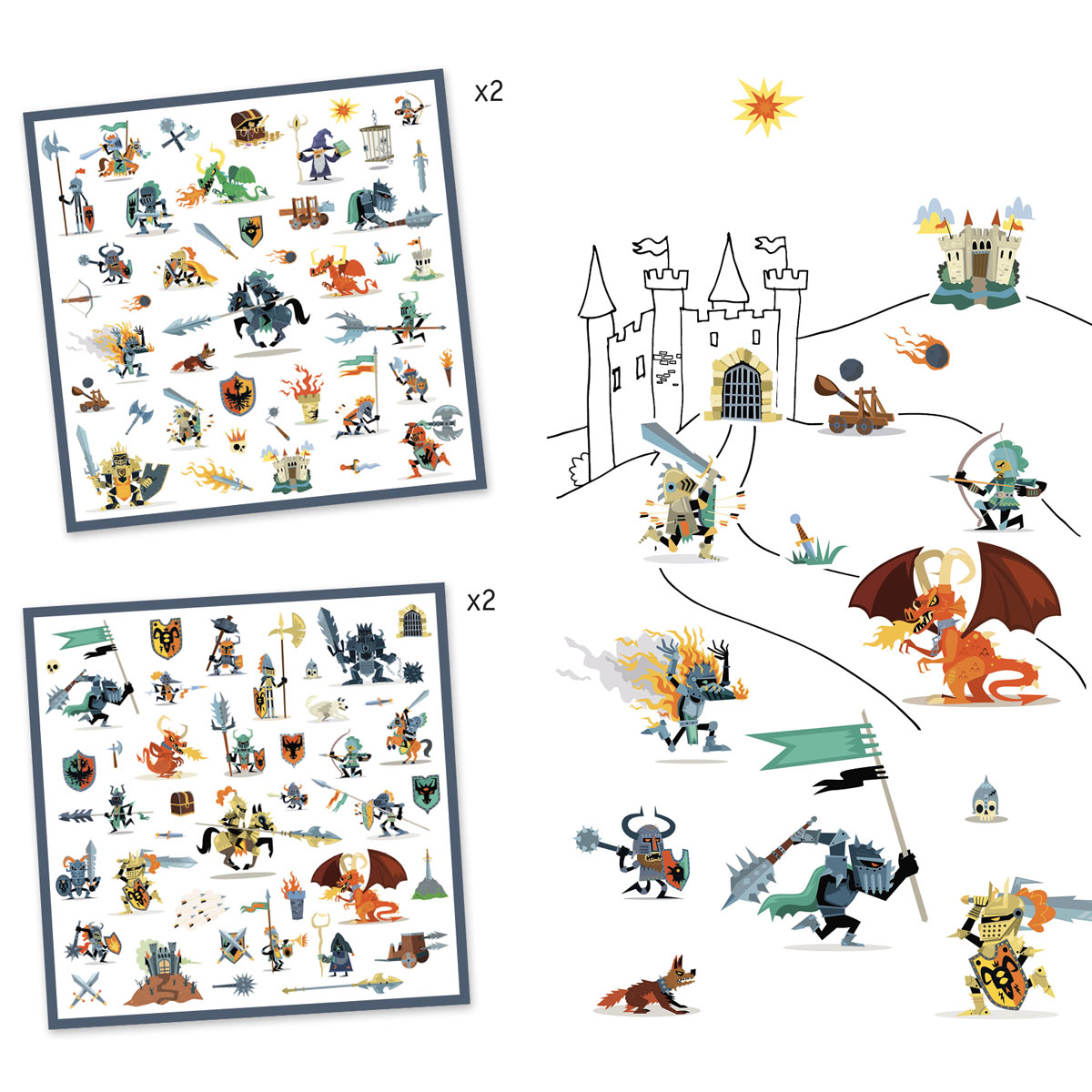 x2

x2