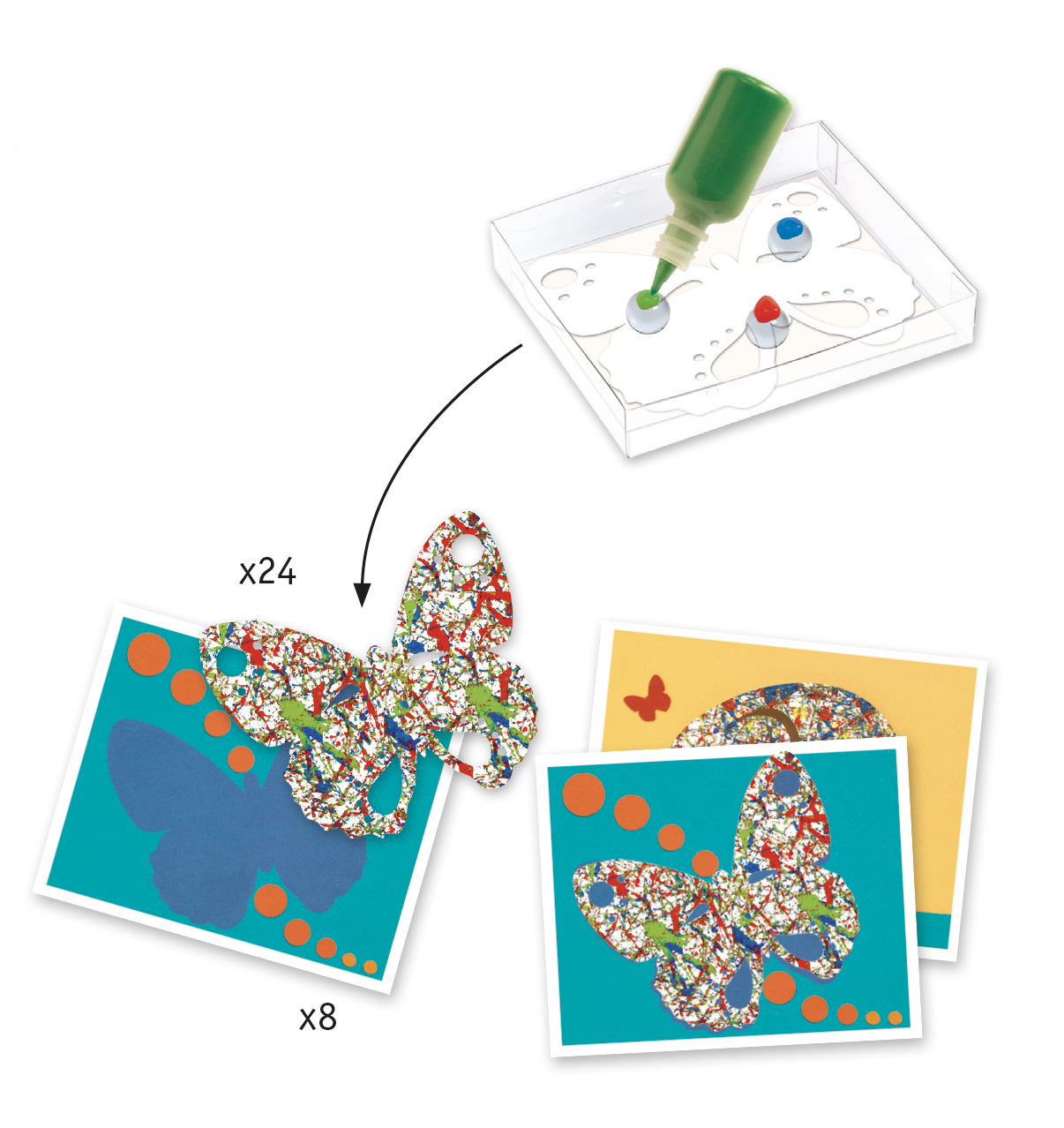 x24

x8